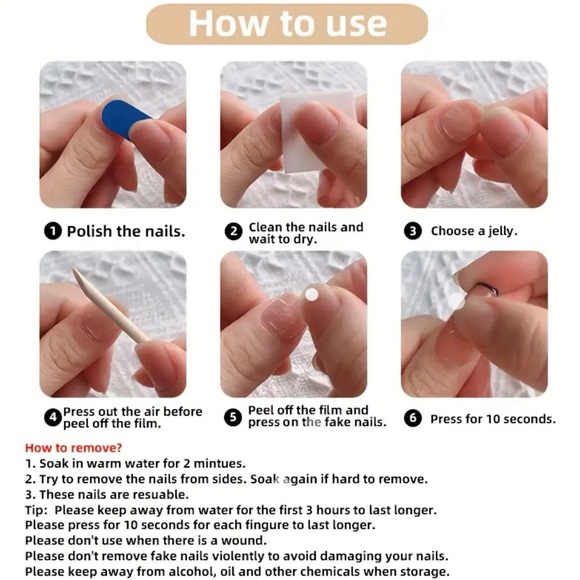 How to use

1 Polish the nails.

2 Clean the nails and wait to dry.

3 Choose a jelly.

4 Press out the air before peel off the film.

5 Peel off the film and press on the fake nails.

6 Press for 10 seconds.

How to remove?
1. Soak in warm water for 2 mintues.
2. Try to remove the nails from sides. Soak again if hard to remove.
3. These nails are resuable.
Tip: Please keep away from water for the first 3 hours to last longer.
Please press for 10 seconds for each fingure to last longer.
Please don't use when there is a wound.
Please don't remove fake nails violently to avoid damaging your nails.
Please keep away from alcohol, oil and other chemicals when storage.